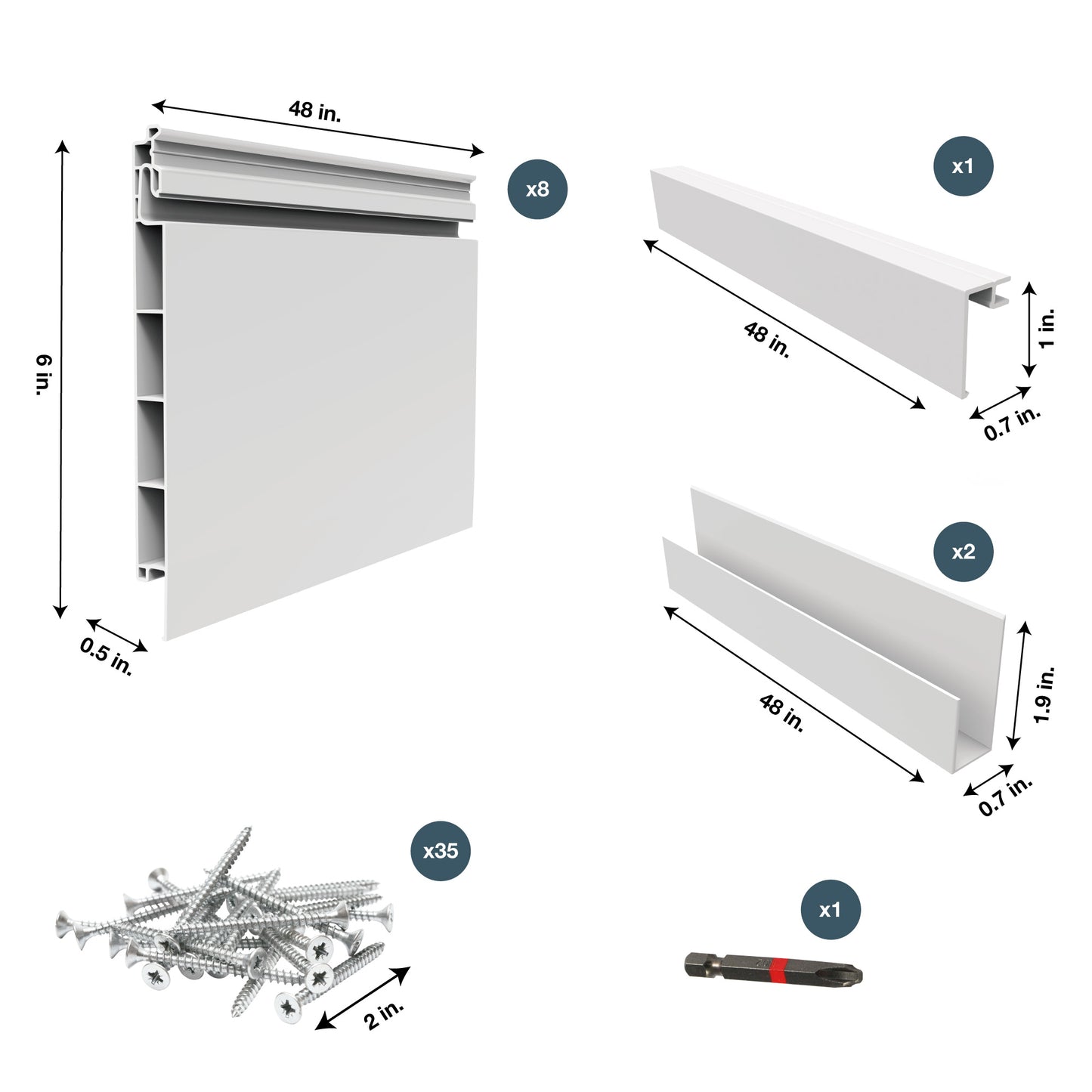 48 in.

x8

6 in.

0.5 in.

x1

48 in.

1 in.

0.7 in.

x2

48 in.

1.9 in.

0.7 in.

x35

2 in.

x1