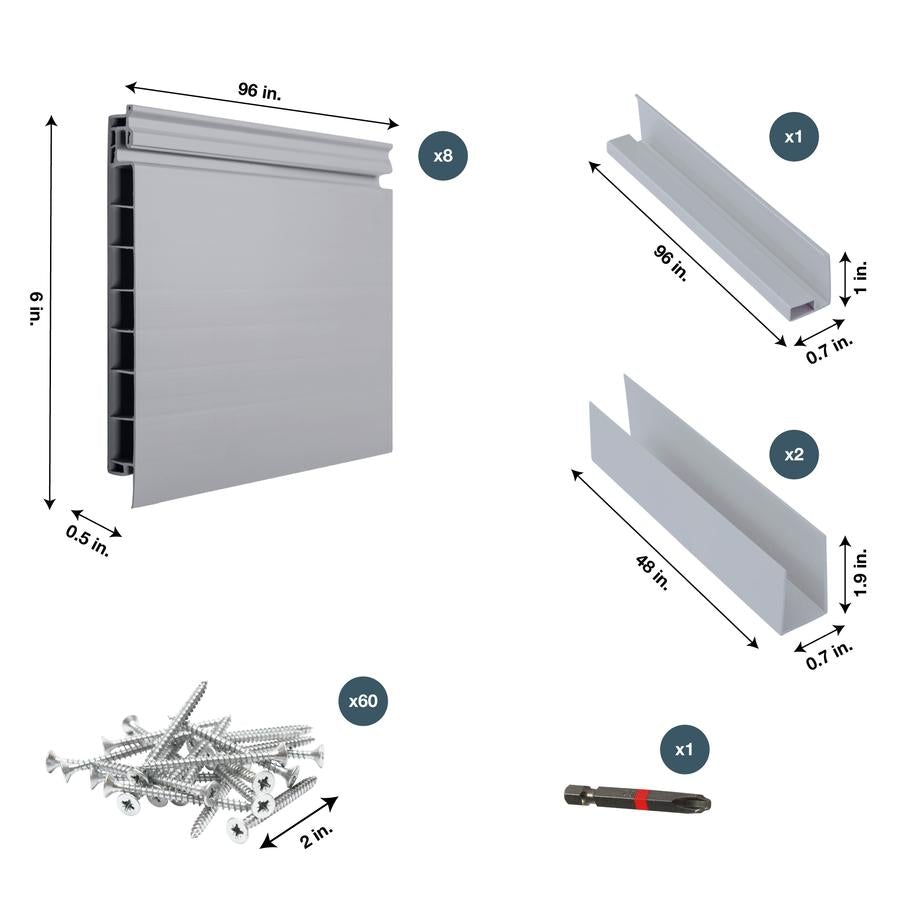 96 in.

x8

6 in.

0.5 in.

x1

96 in.

1 in.

0.7 in.

x2

48 in.

1.9 in.

0.7 in.

x60

2 in.

x1