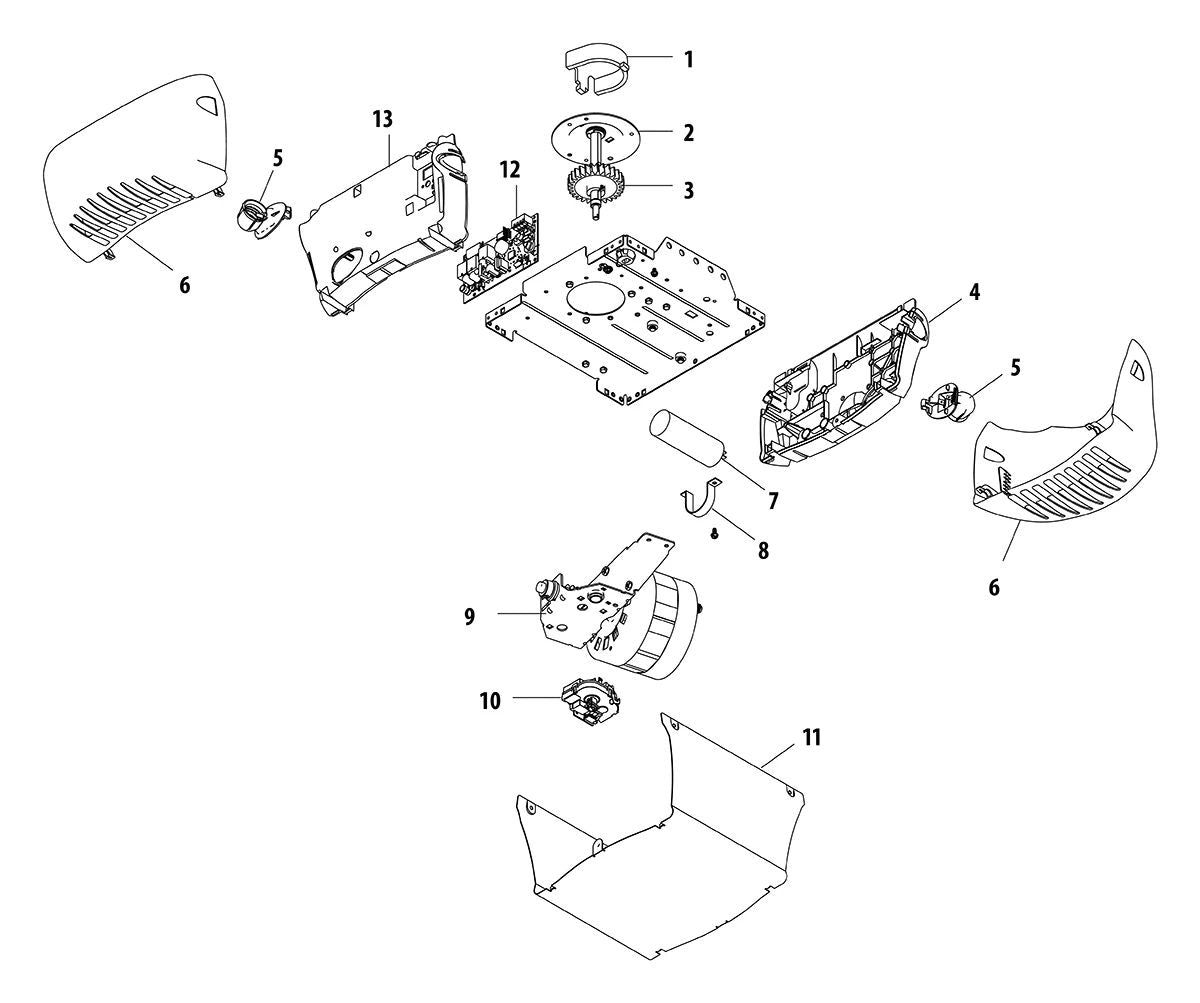 1
2
3
13
5
12
6
4
5
7
8
6
9
10
11